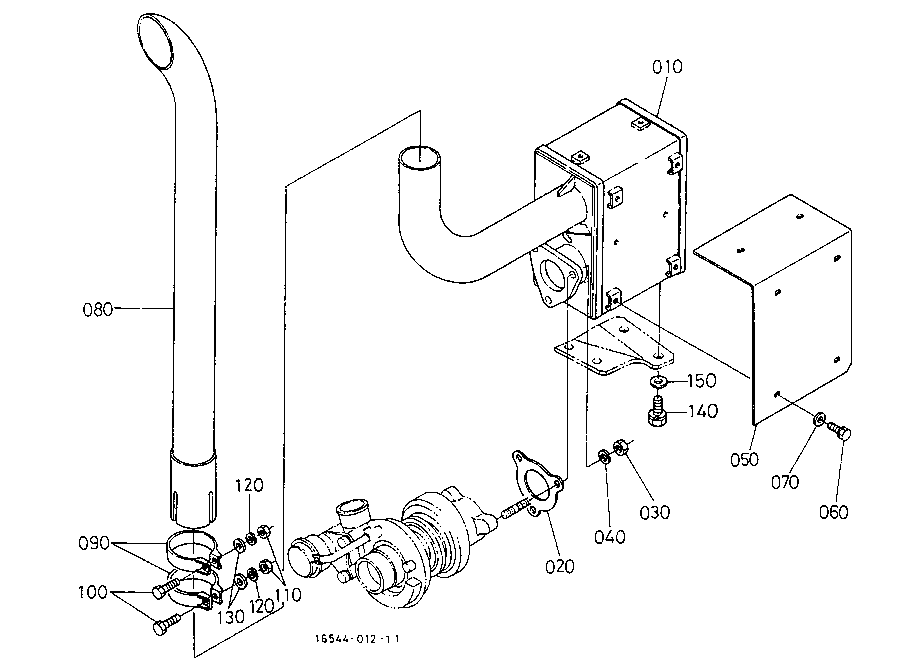 010
080
150
140
050
070
060
030
040
020
120
090
100
130
120
110
16544-012-11